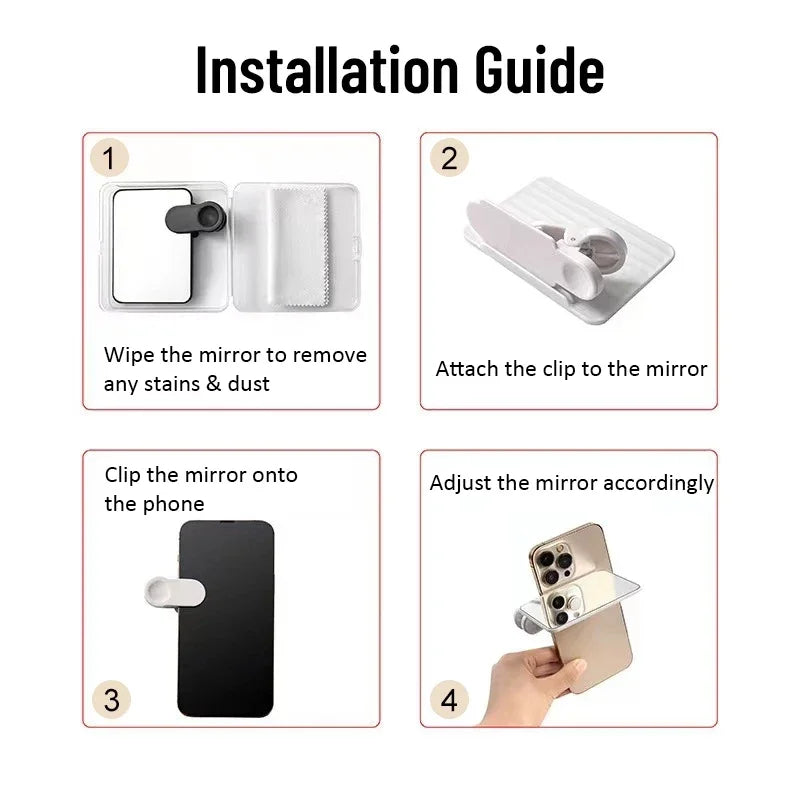 Installation Guide

1

Wipe the mirror to remove any stains & dust

2

Attach the clip to the mirror

Clip the mirror onto the phone

3

Adjust the mirror accordingly

4