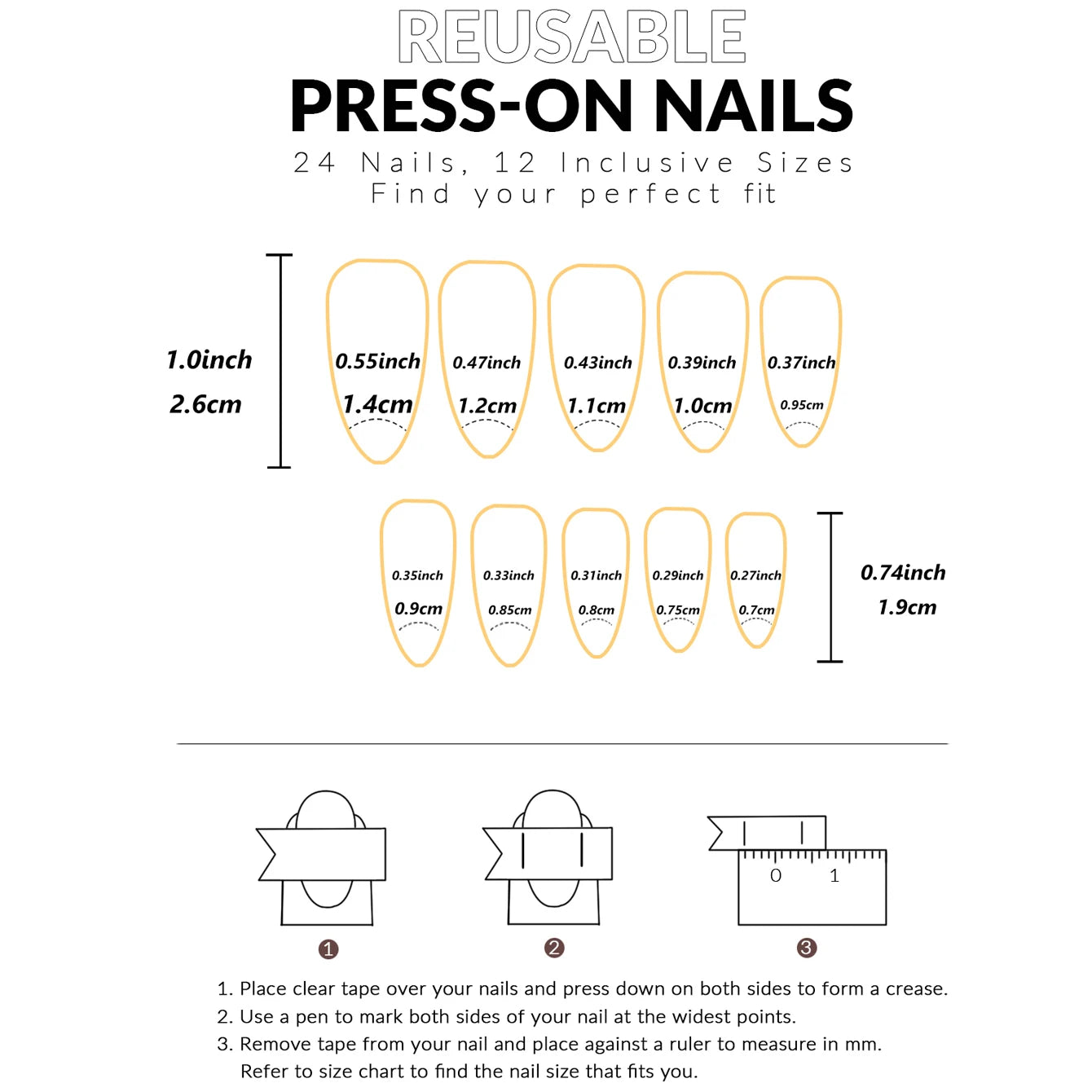 REUSABLE
PRESS-ON NAILS
24 Nails, 12 Inclusive Sizes
Find your perfect fit

1.0inch
2.6cm

0.55inch
1.4cm

0.47inch
1.2cm

0.43inch
1.1cm

0.39inch
1.0cm

0.37inch
0.95cm

0.35inch
0.9cm

0.33inch
0.85cm

0.31inch
0.8cm

0.29inch
0.75cm

0.27inch
0.7cm

0.74inch
1.9cm

0 1

1 2 3

1. Place clear tape over your nails and press down on both sides to form a crease.
2. Use a pen to mark both sides of your nail at the widest points.
3. Remove tape from your nail and place against a ruler to measure in mm. Refer to size chart to find the nail size that fits you.