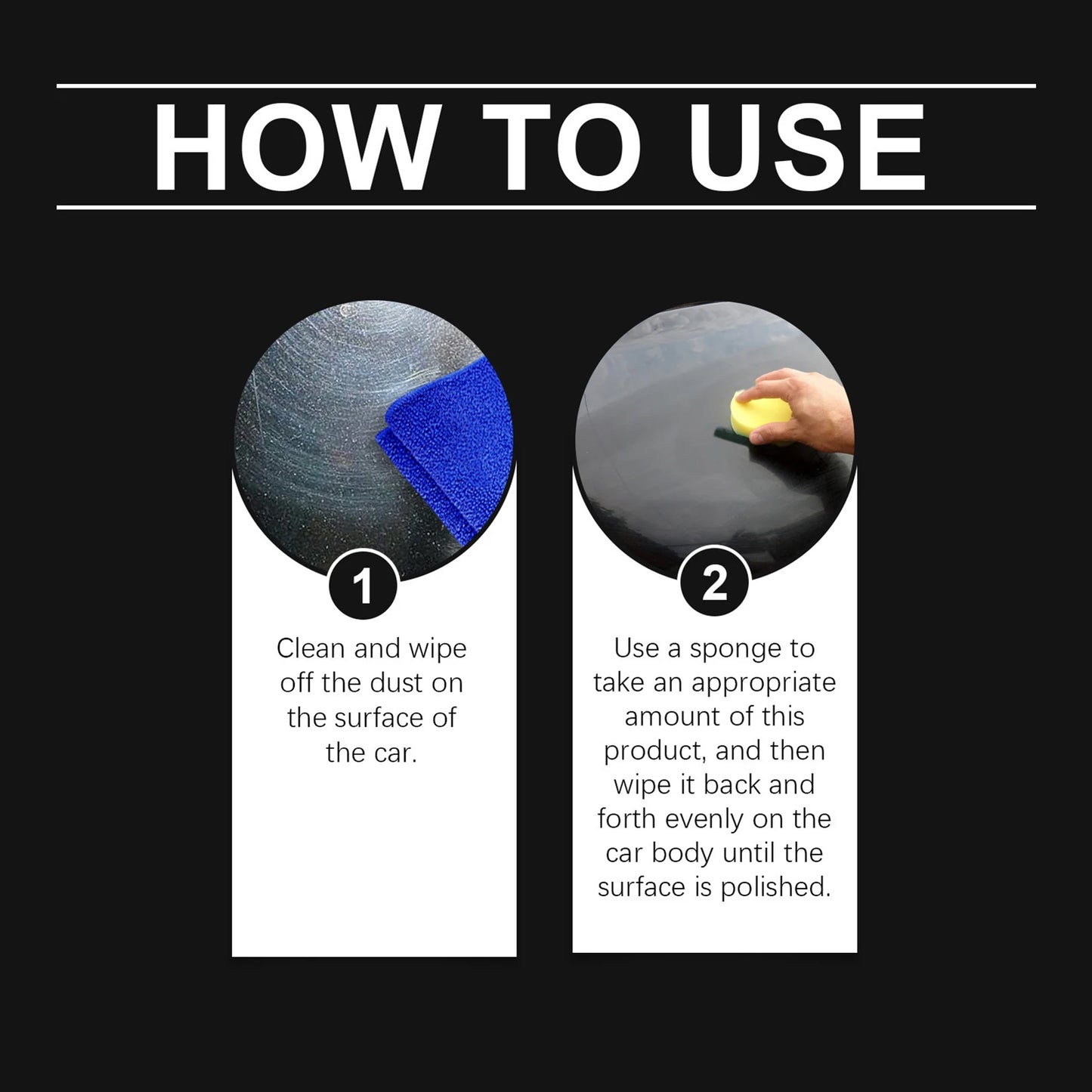 HOW TO USE

1

Clean and wipe off the dust on the surface of the car.

2

Use a sponge to take an appropriate amount of this product, and then wipe it back and forth evenly on the car body until the surface is polished.