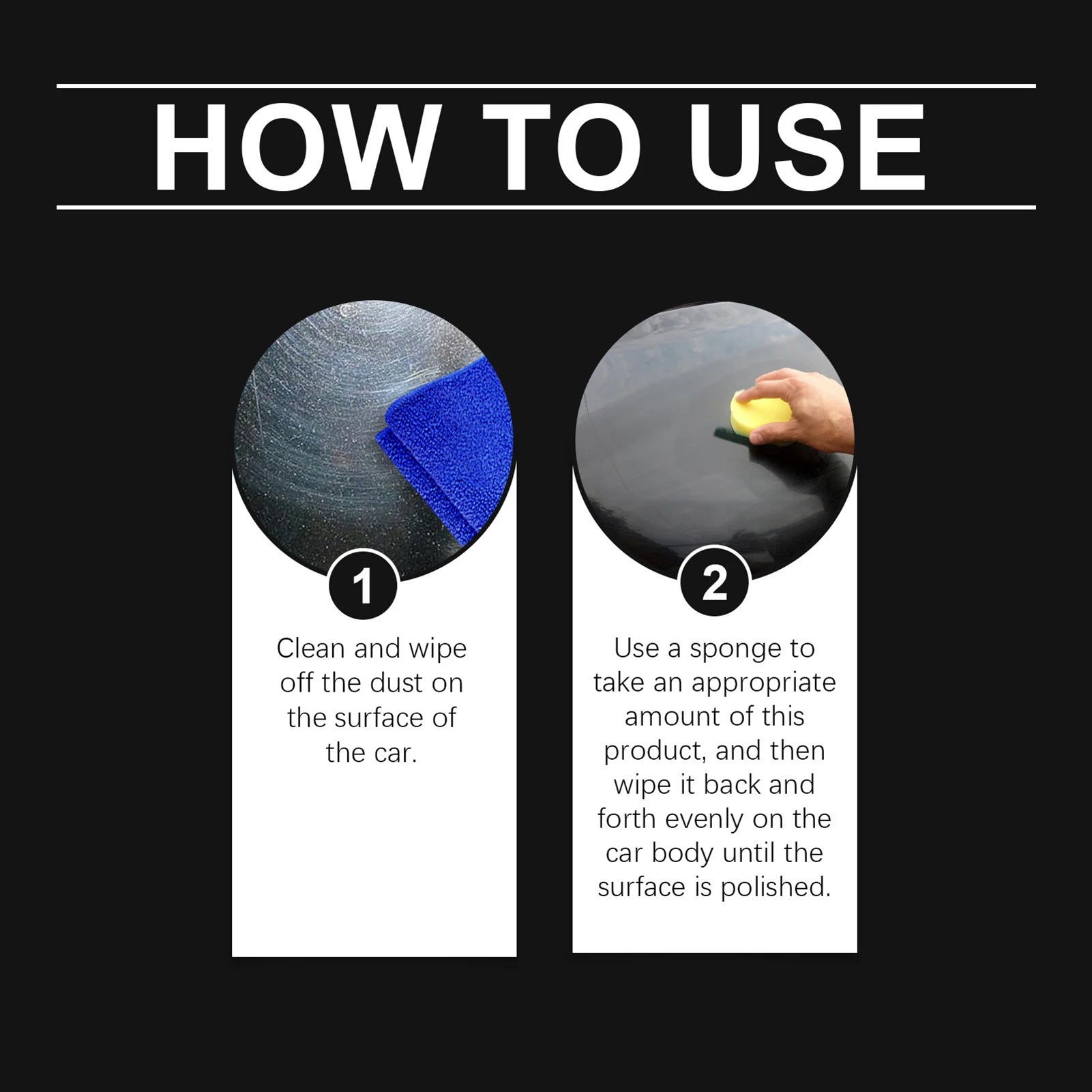 HOW TO USE

1

Clean and wipe off the dust on the surface of the car.

2

Use a sponge to take an appropriate amount of this product, and then wipe it back and forth evenly on the car body until the surface is polished.