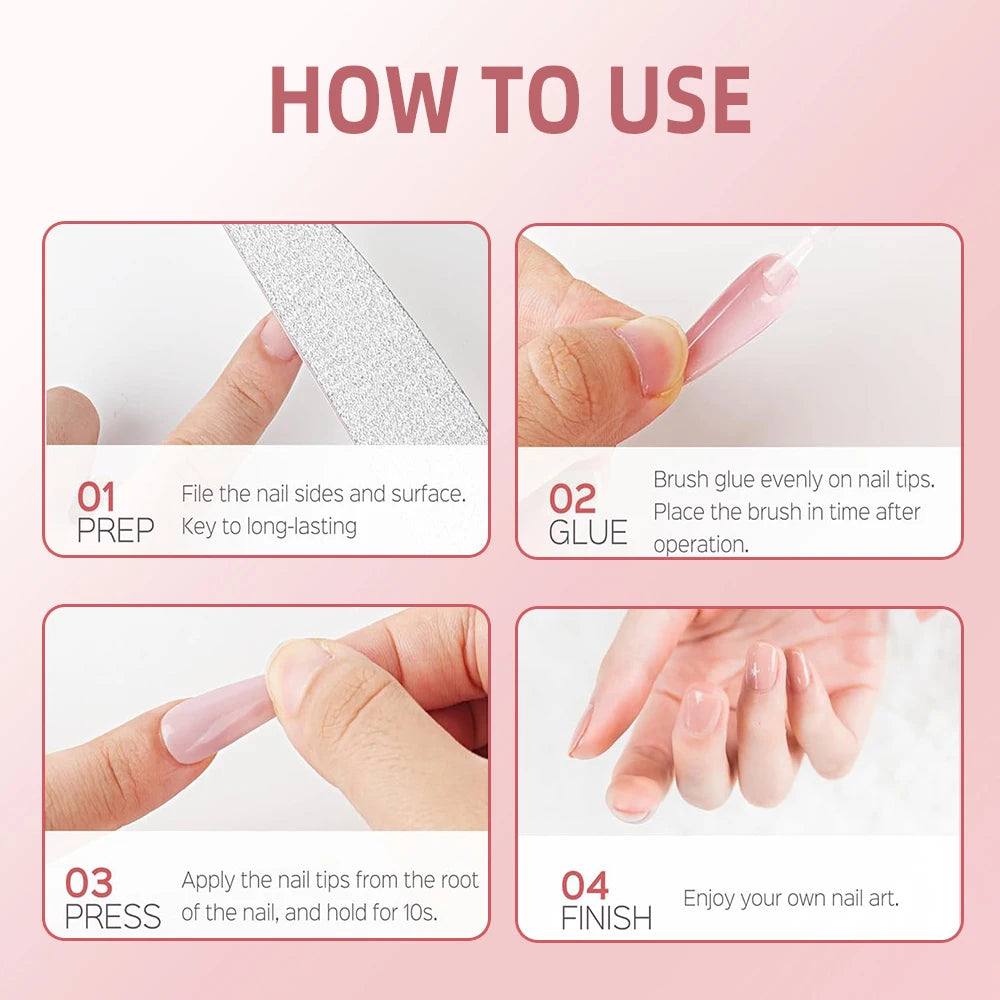 HOW TO USE

01
PREP
File the nail sides and surface. Key to long-lasting

02
GLUE
Brush glue evenly on nail tips. Place the brush in time after operation.

03
PRESS
Apply the nail tips from the root of the nail, and hold for 10s.

04
FINISH
Enjoy your own nail art.